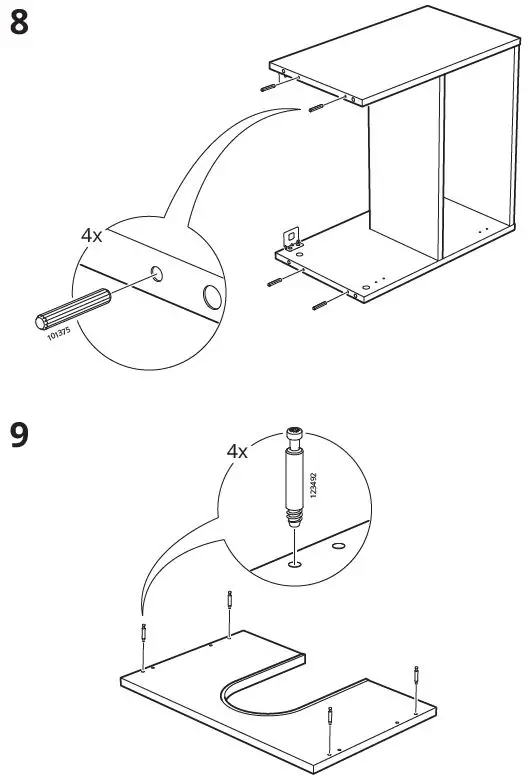 8

4x

101375

9

4x

123492