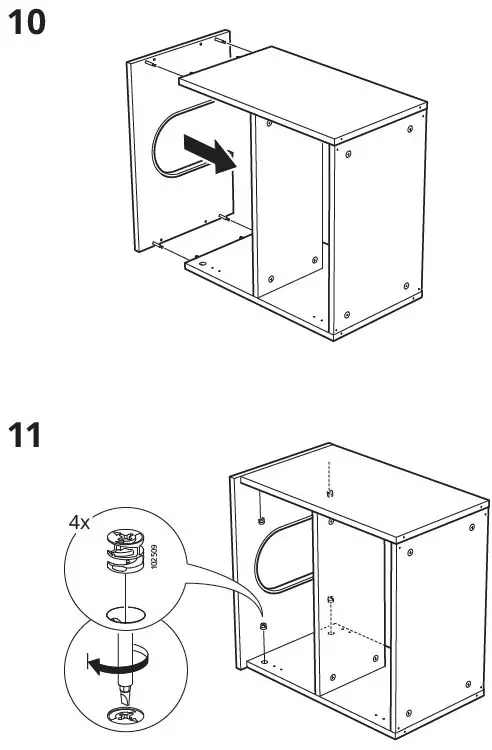 10

11

4x

102 509