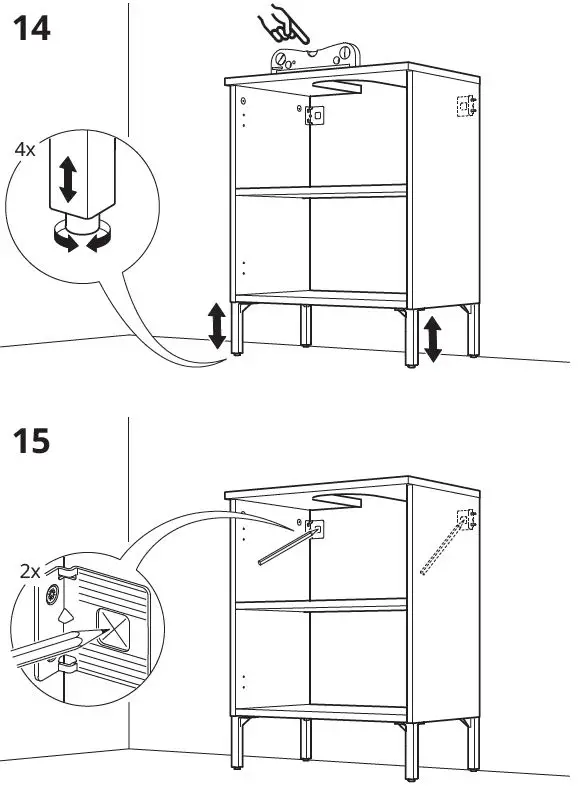 14

4x

15

2x