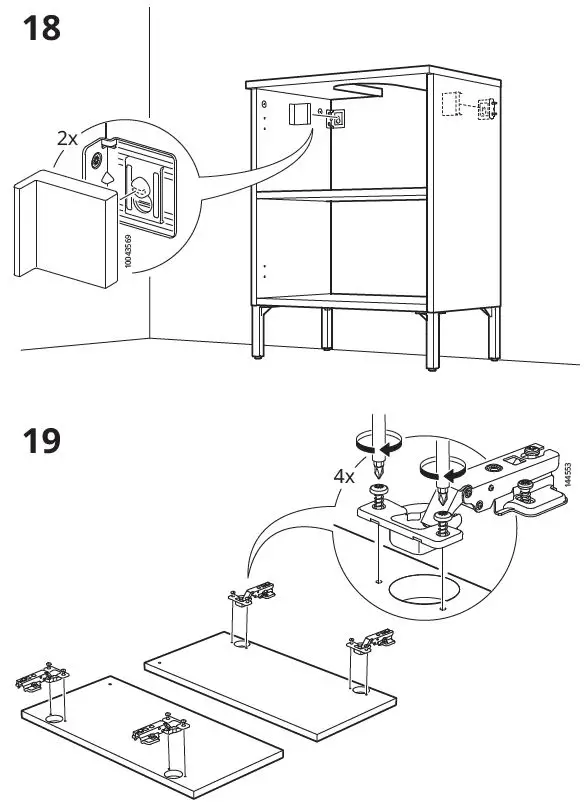 18

2x

10043569

19

4x

144553