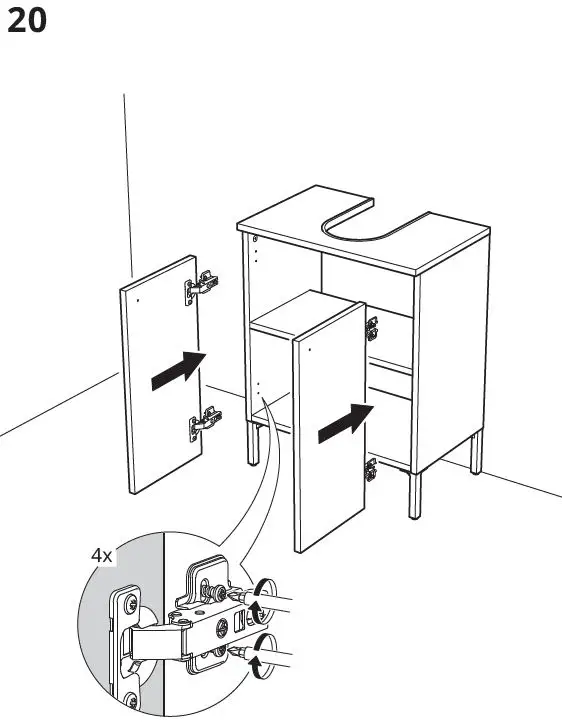 20

4x