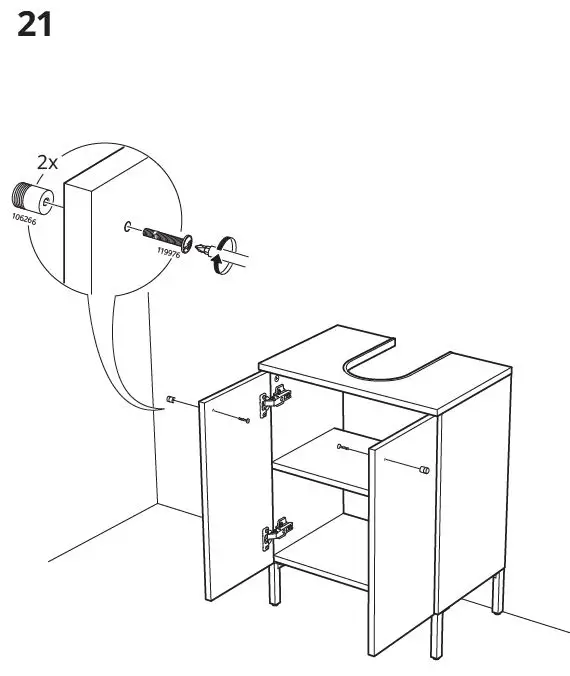 21

2x

106266

119976