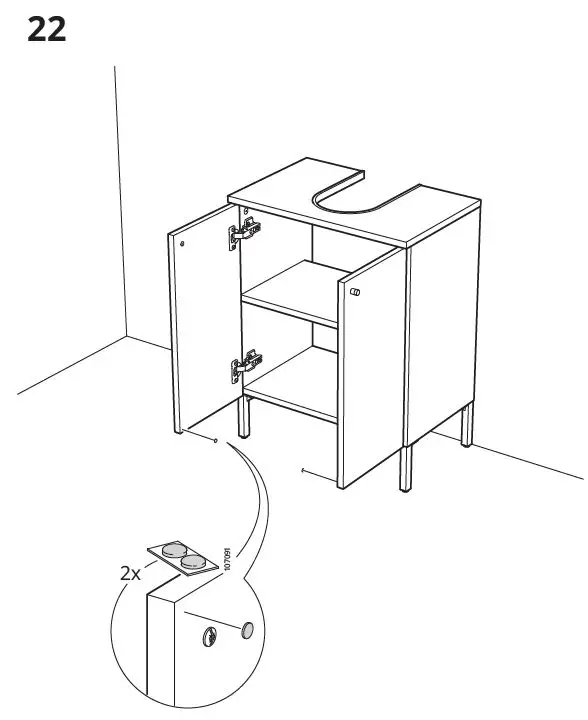 22

2x

107091