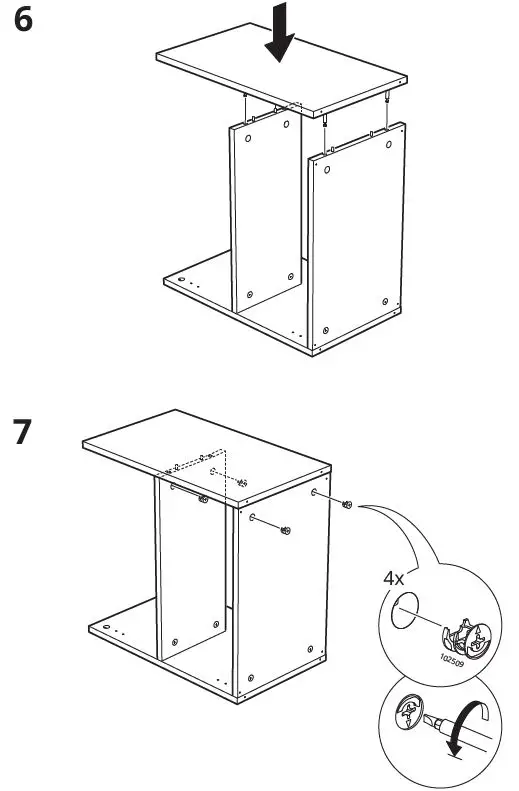 6

7

4x

102509