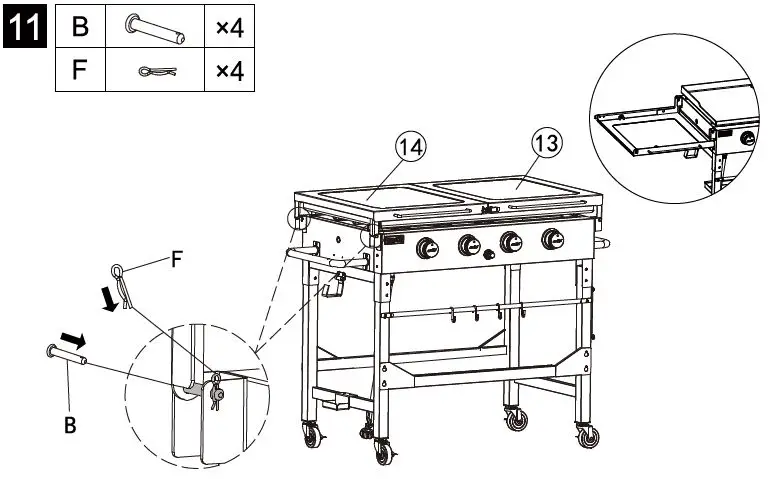 11

| B | | ×4 |
|---|---|---|
| F | | ×4 |

14

13

F

B