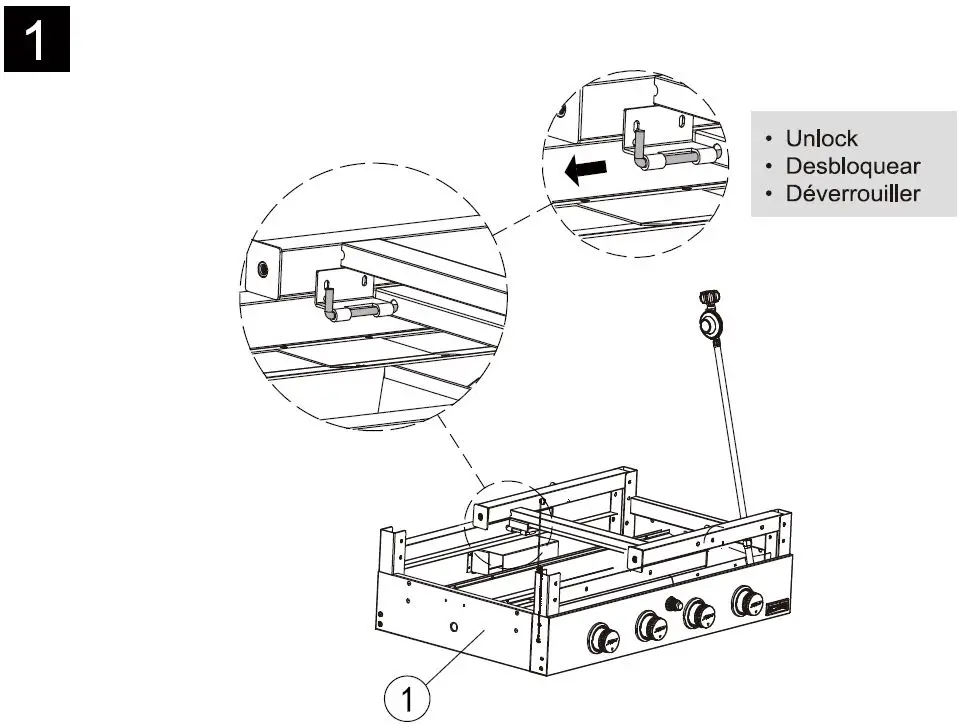 1

• Unlock
• Desbloquear
• Déverrouiller

1