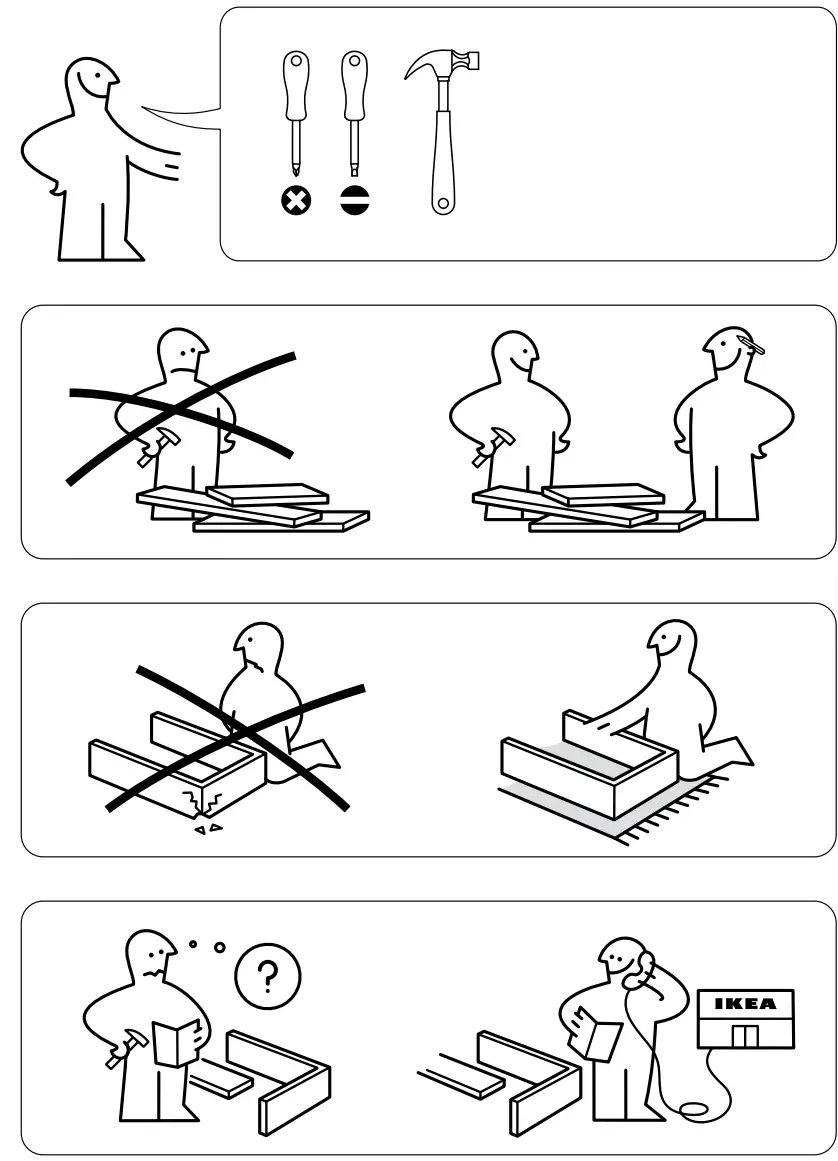 ?

IKEA