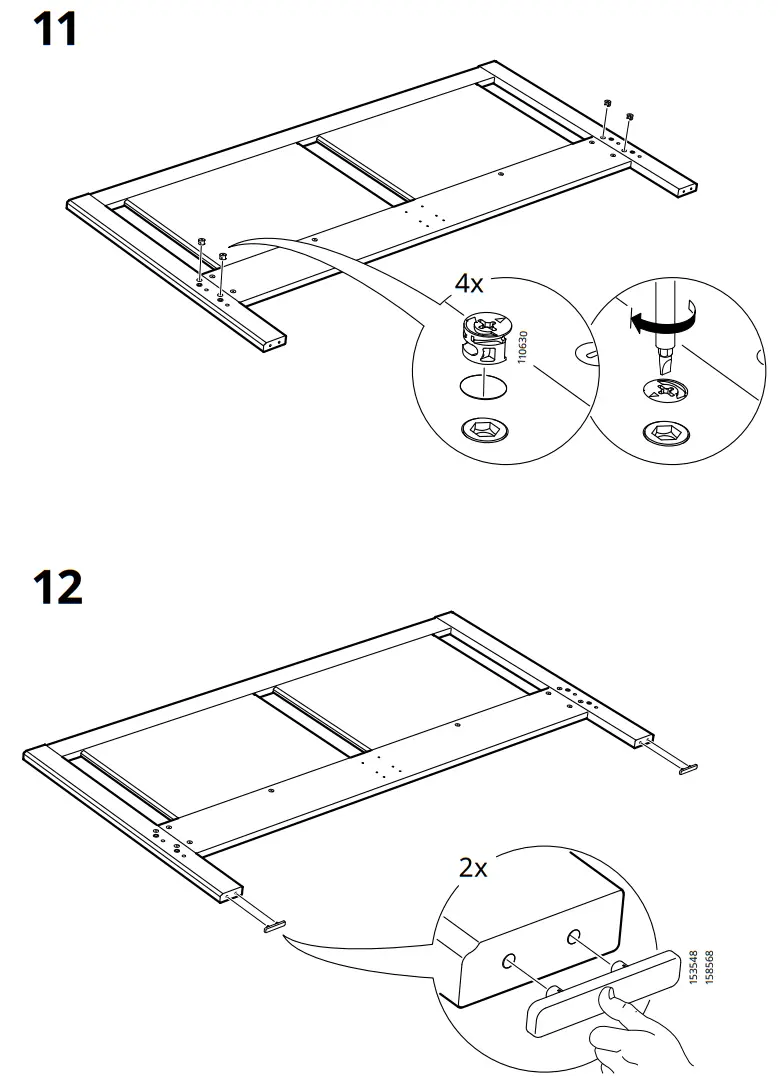 11

4x

110630

12

2x

153548
158568