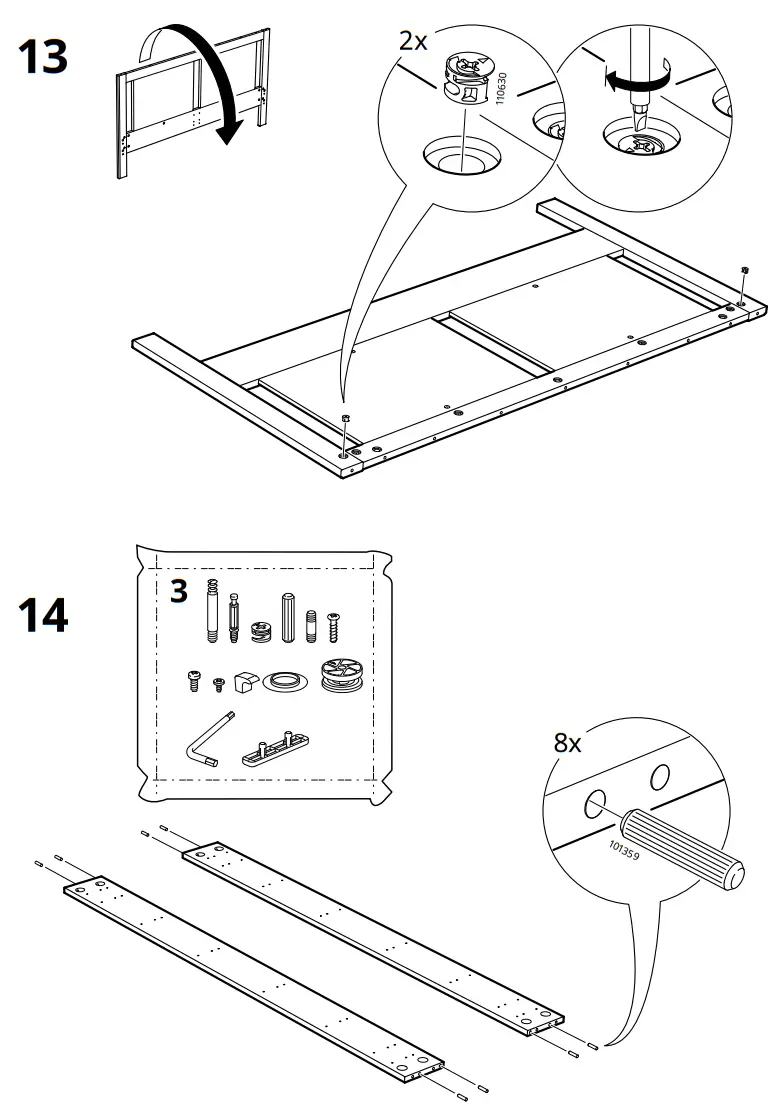 13

2x

110630

14

3

8x

101359