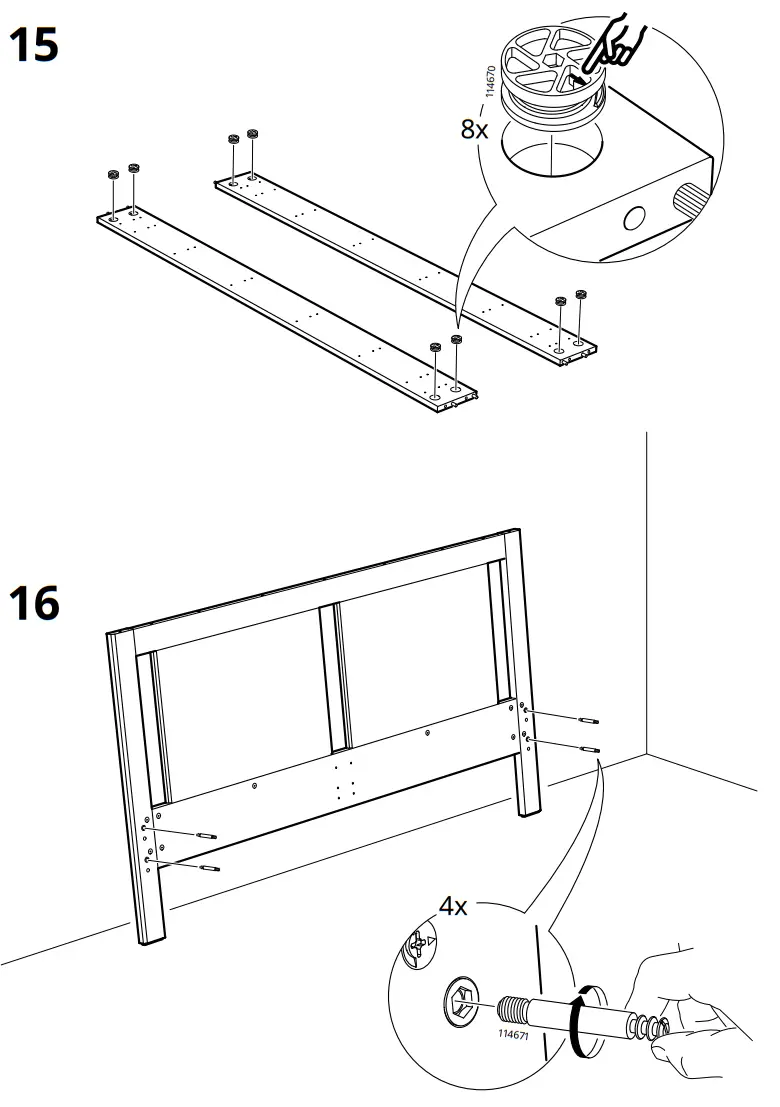 15

114670

8x

16

4x

114671