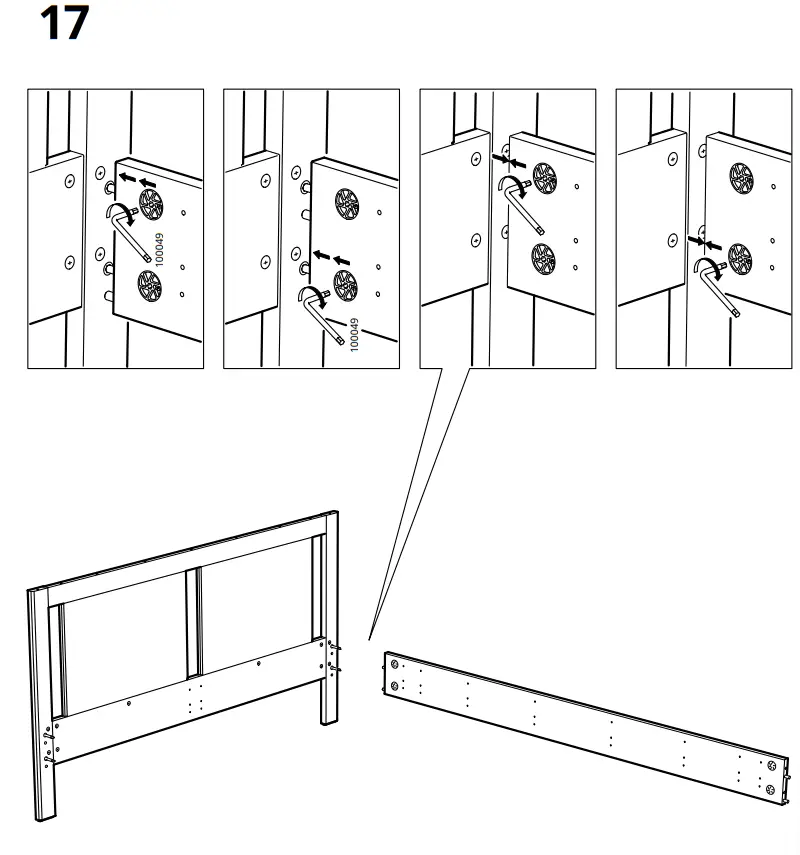 17

100049

100049