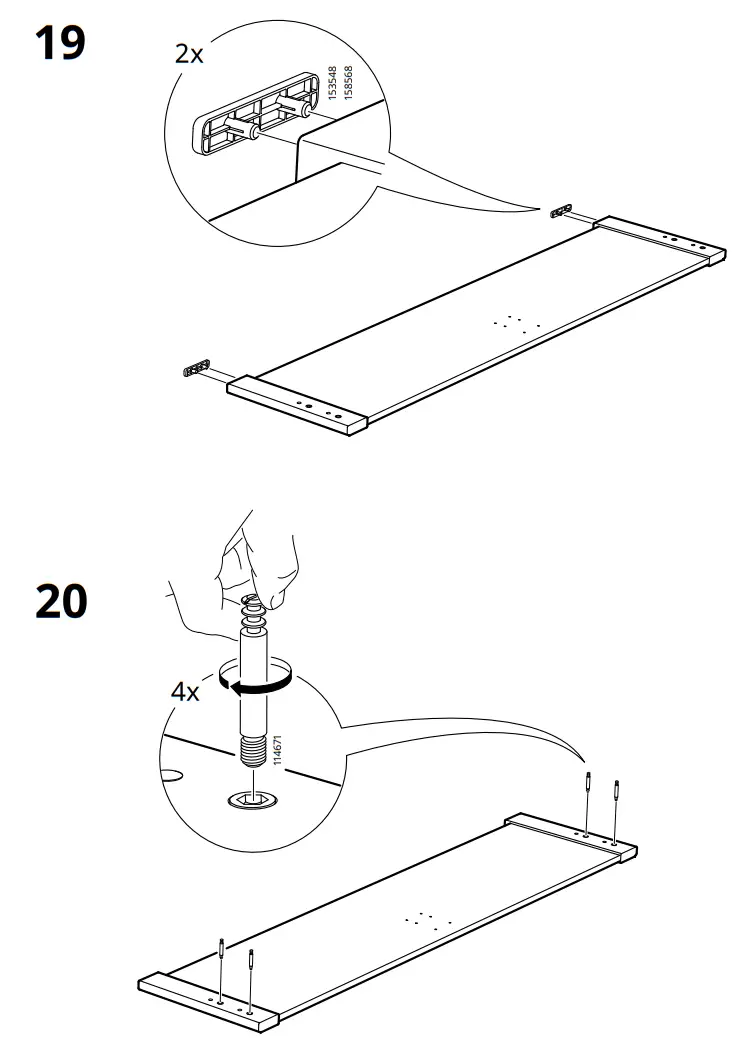 19

2x

153548
158568

20

4x

114671