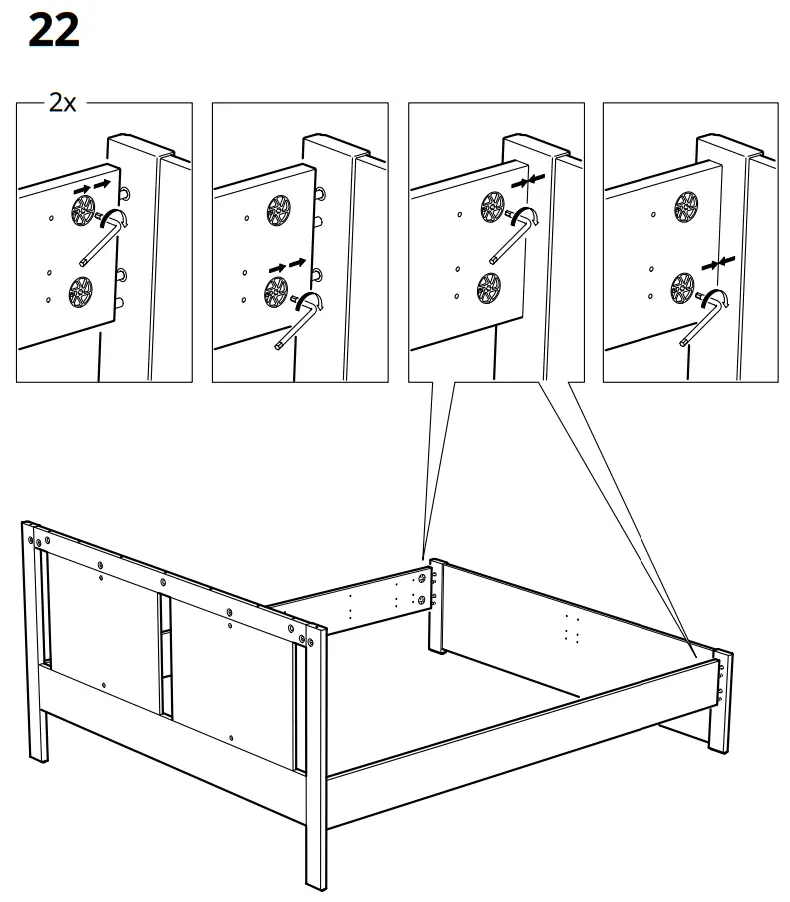 22

2x