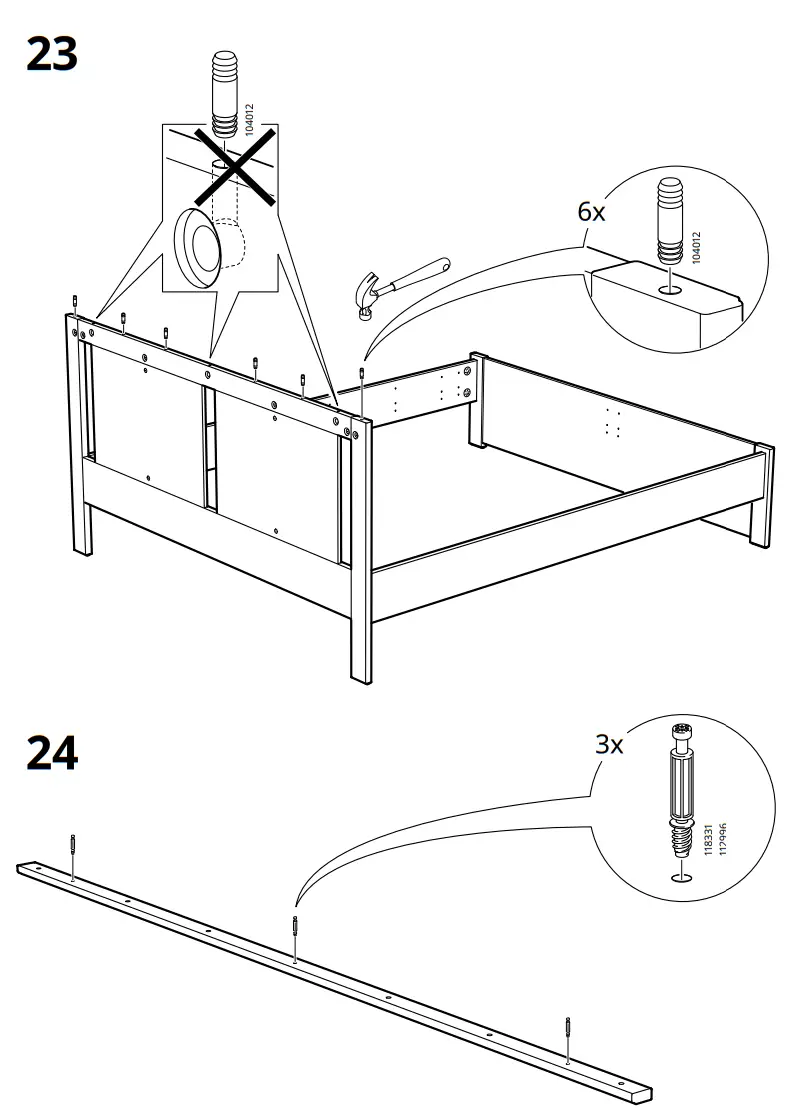 23

104012

6x

104012

24

3x

118331
112996