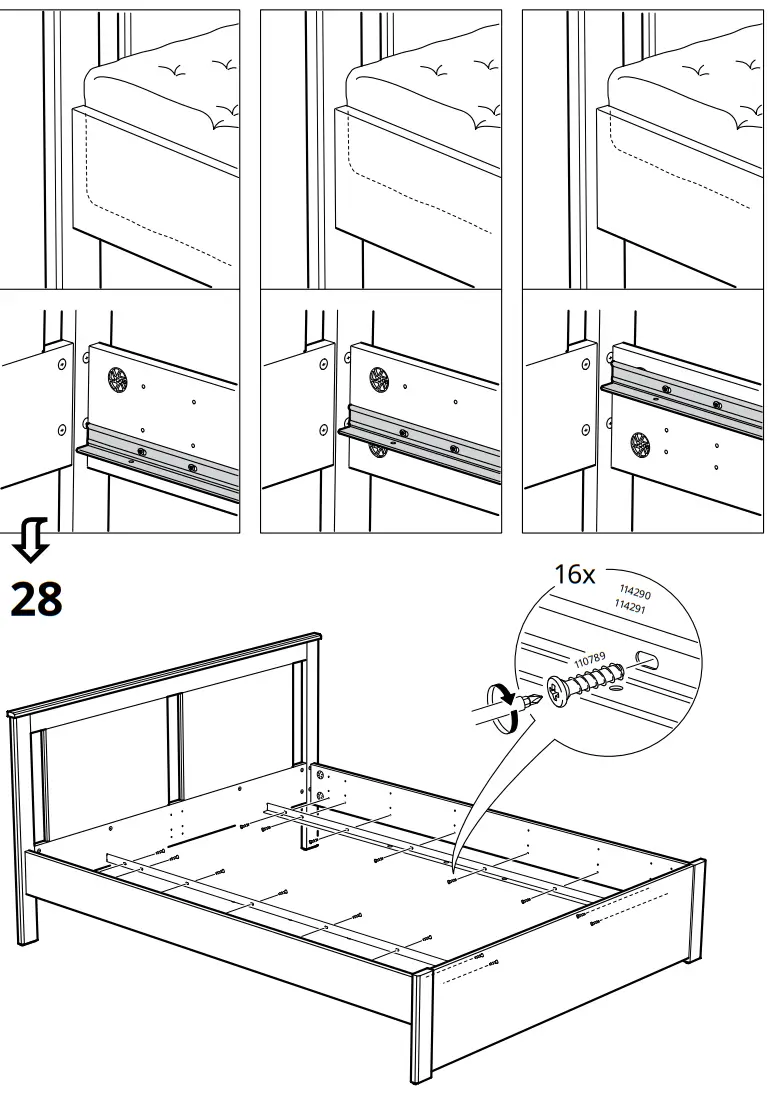 28

16x

114290
114291

110789