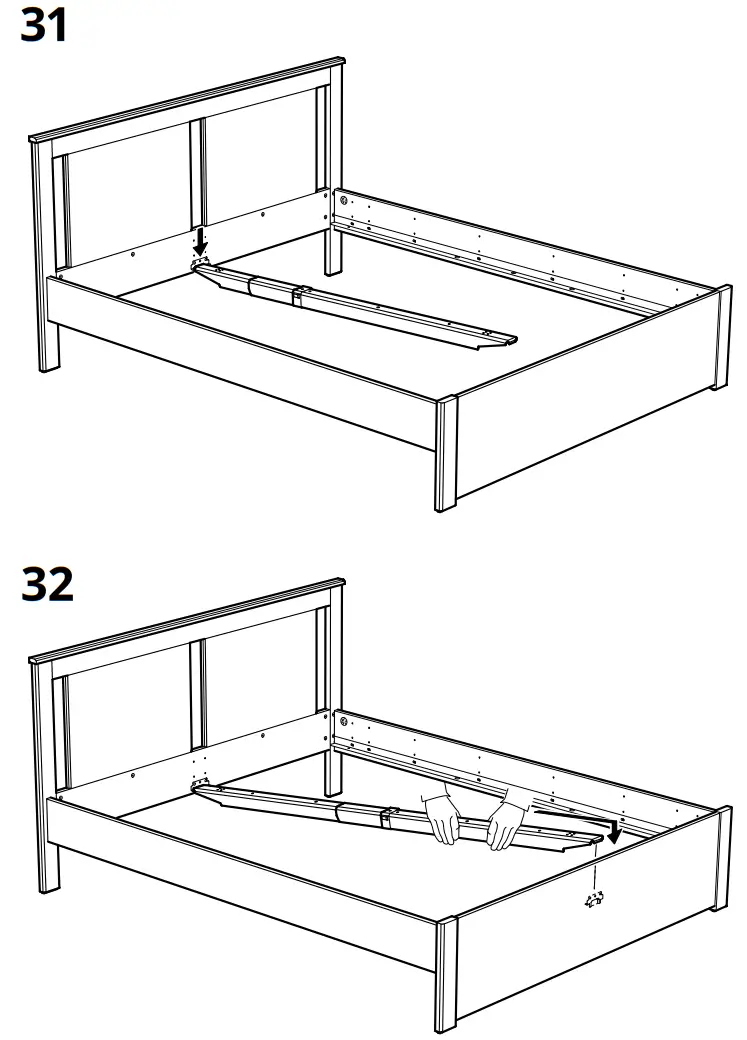 31

32