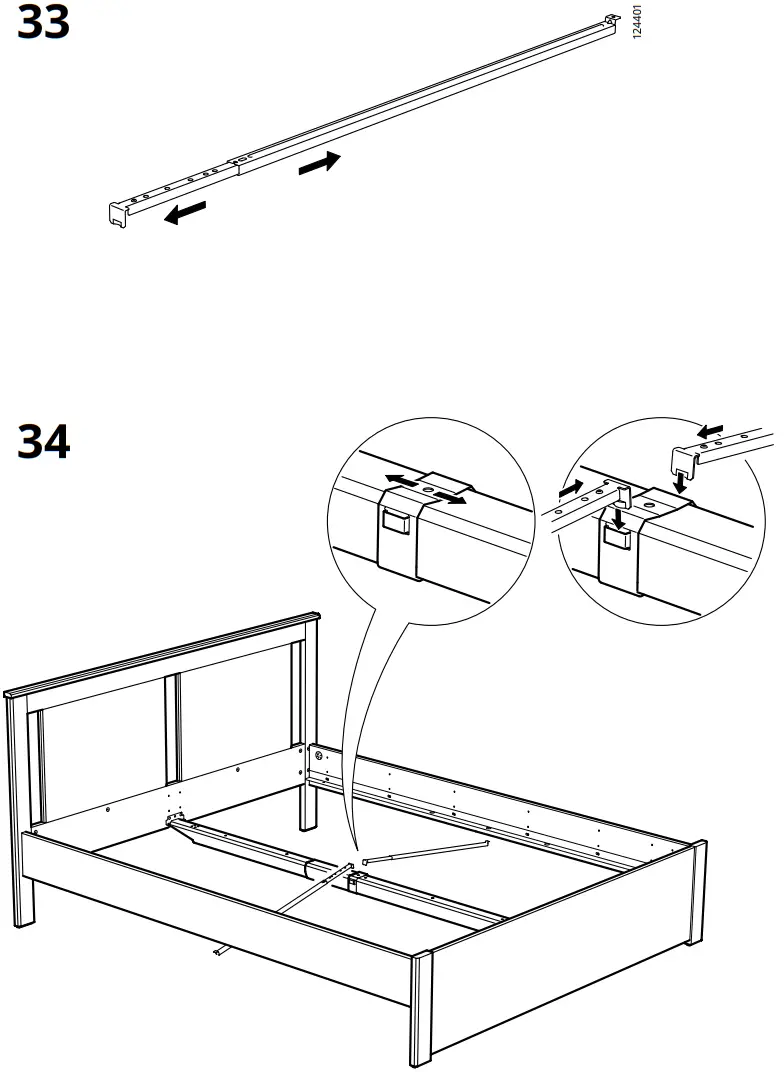 33

124401

34