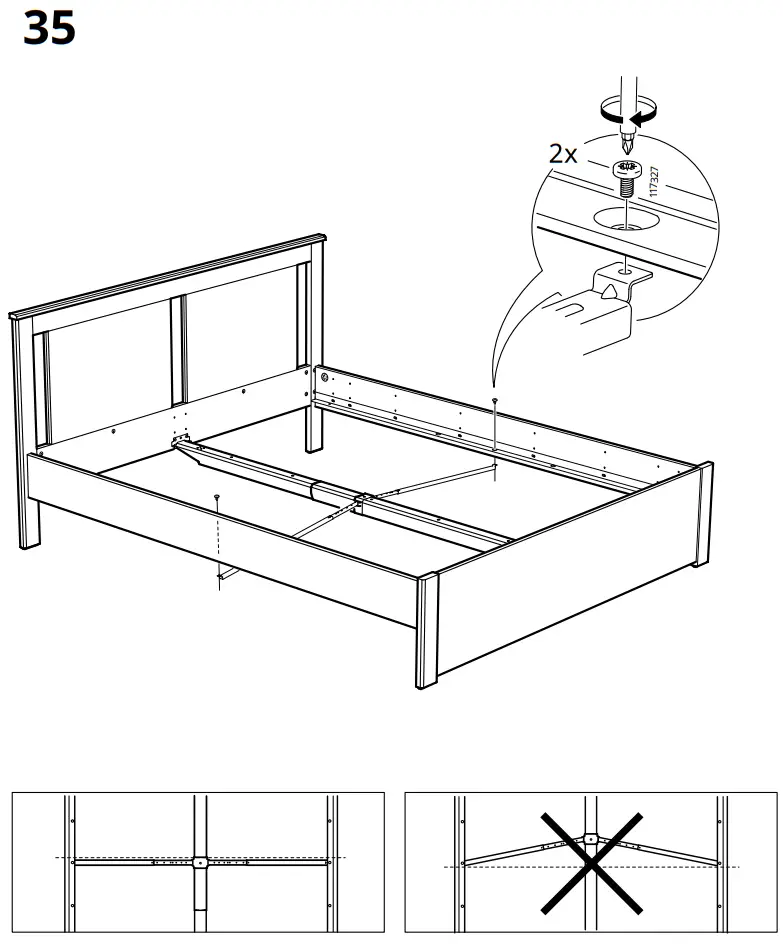 35

2x

117327