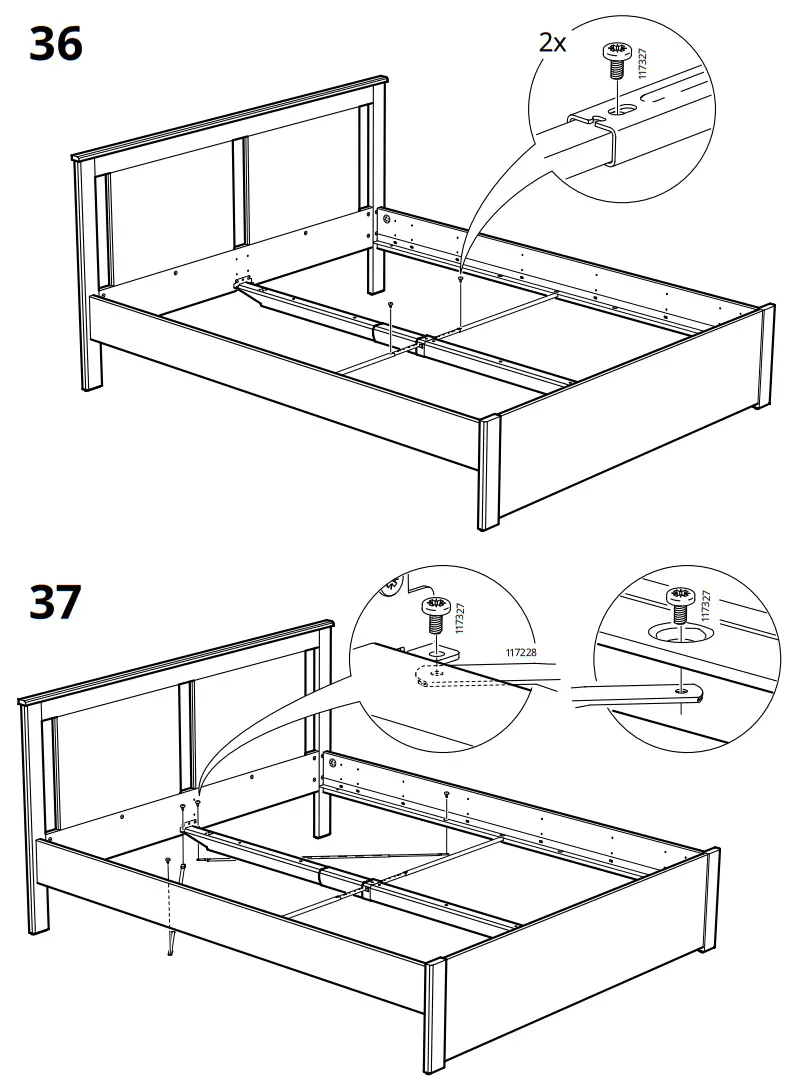 36

2x

117327

37

117327

117228

117327