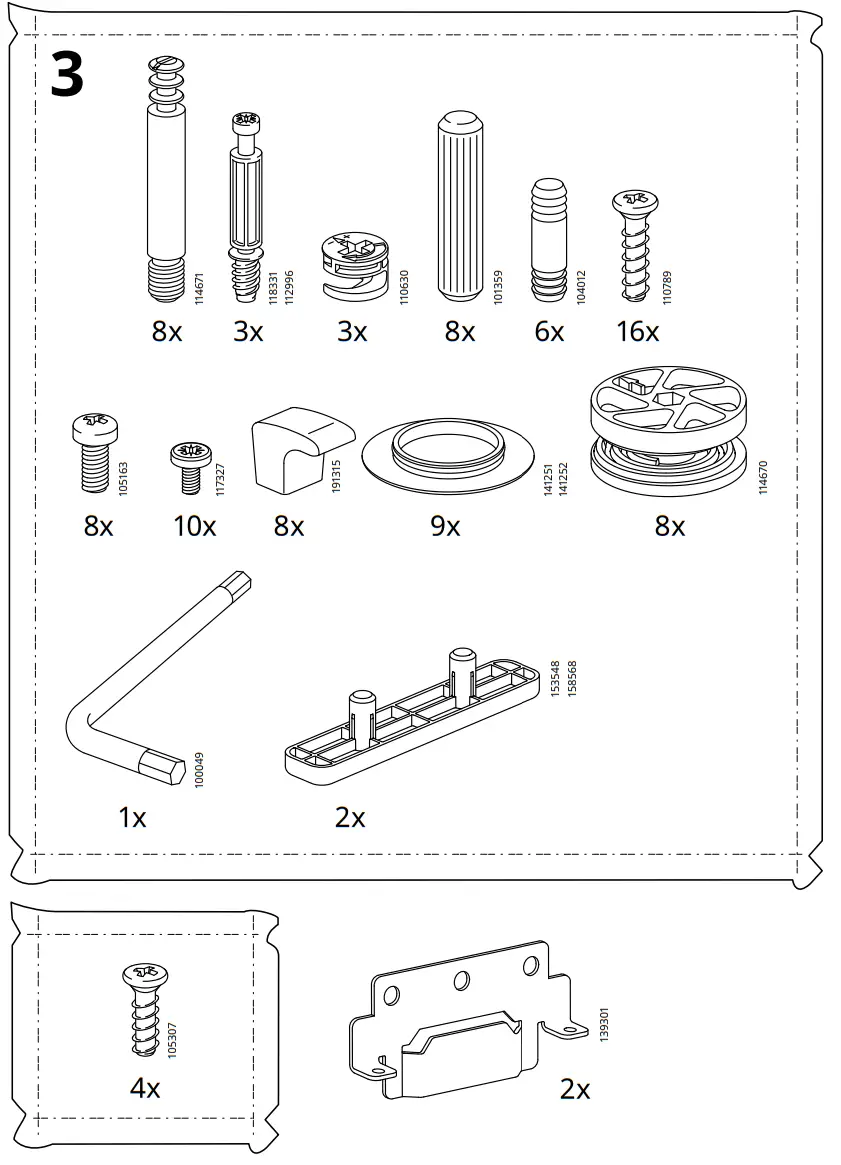 3

114671
8x

118331
112996
3x

110630
3x

101359
8x

104012
6x

110789
16x

105163
8x

117327
10x

191315
8x

141251
141252
9x

114670
8x

100049
1x

153548
158568
2x

105307
4x

139301
2x