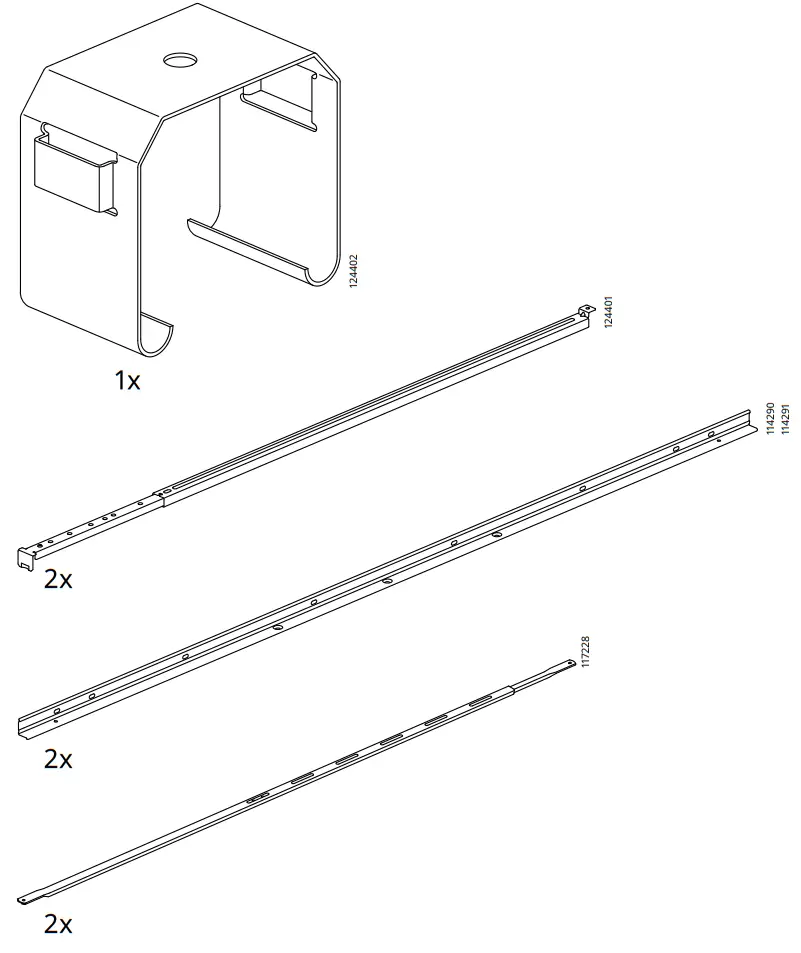 124402
1x
124401
2x
114290
114291
2x
117228
2x