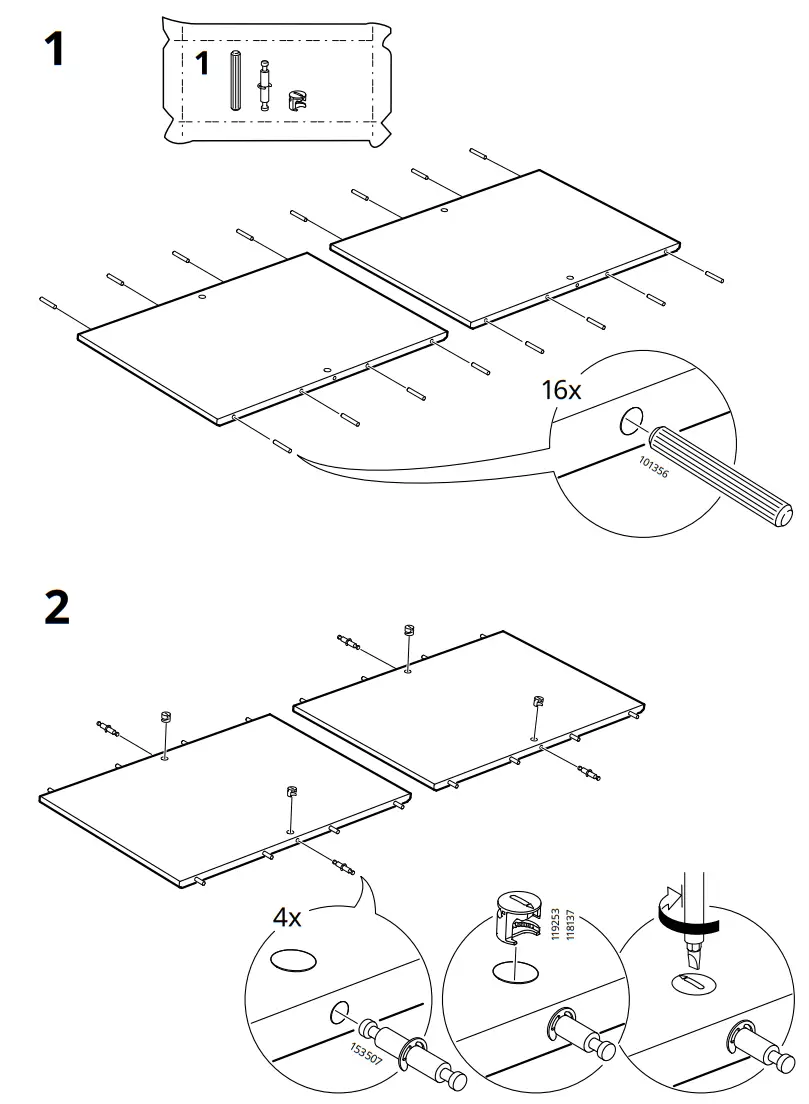 1

1

16x

101356

2

4x

153507

119253
118137