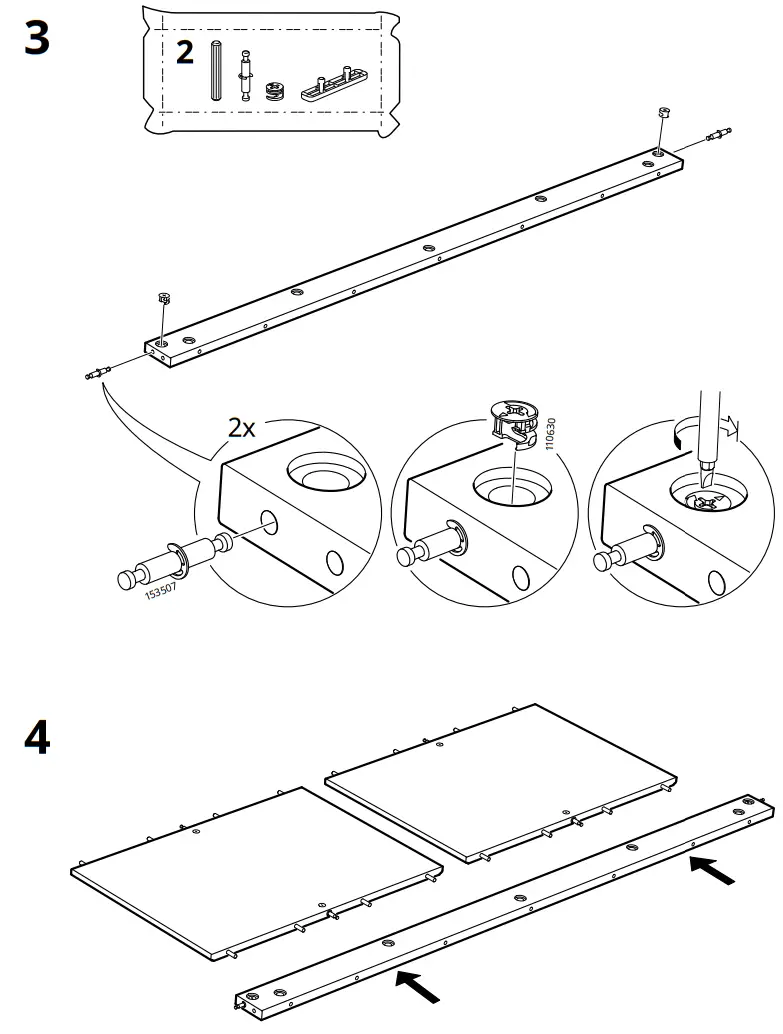 3

2

2x

153507

110630

4