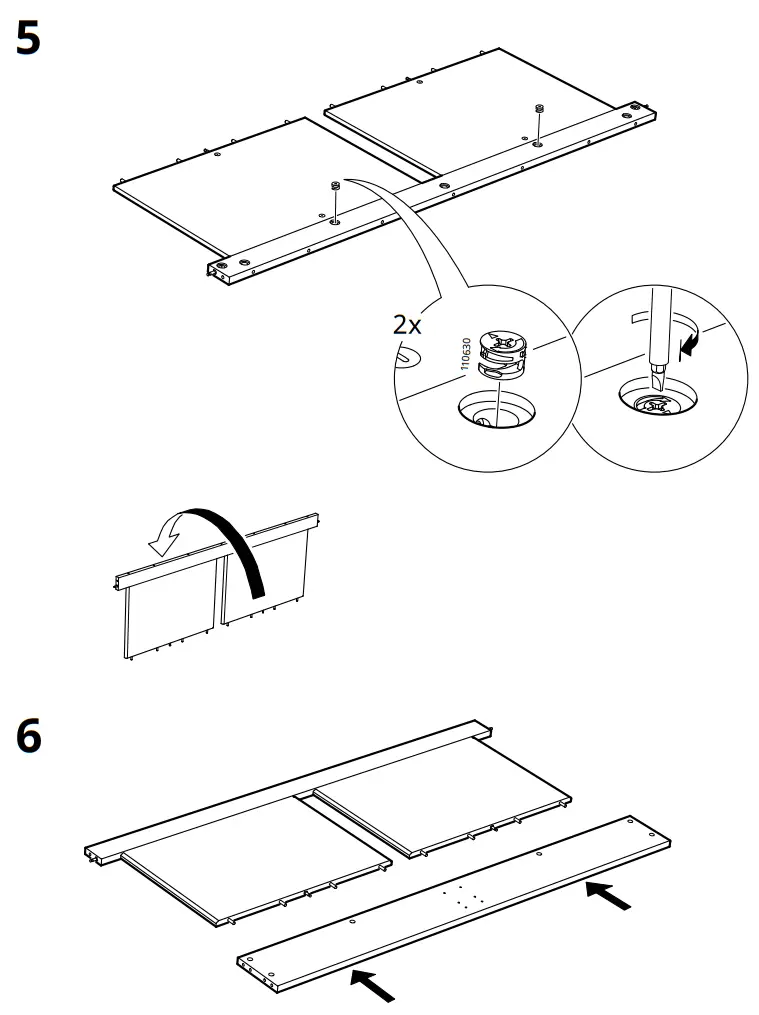 5

2x

110630

6