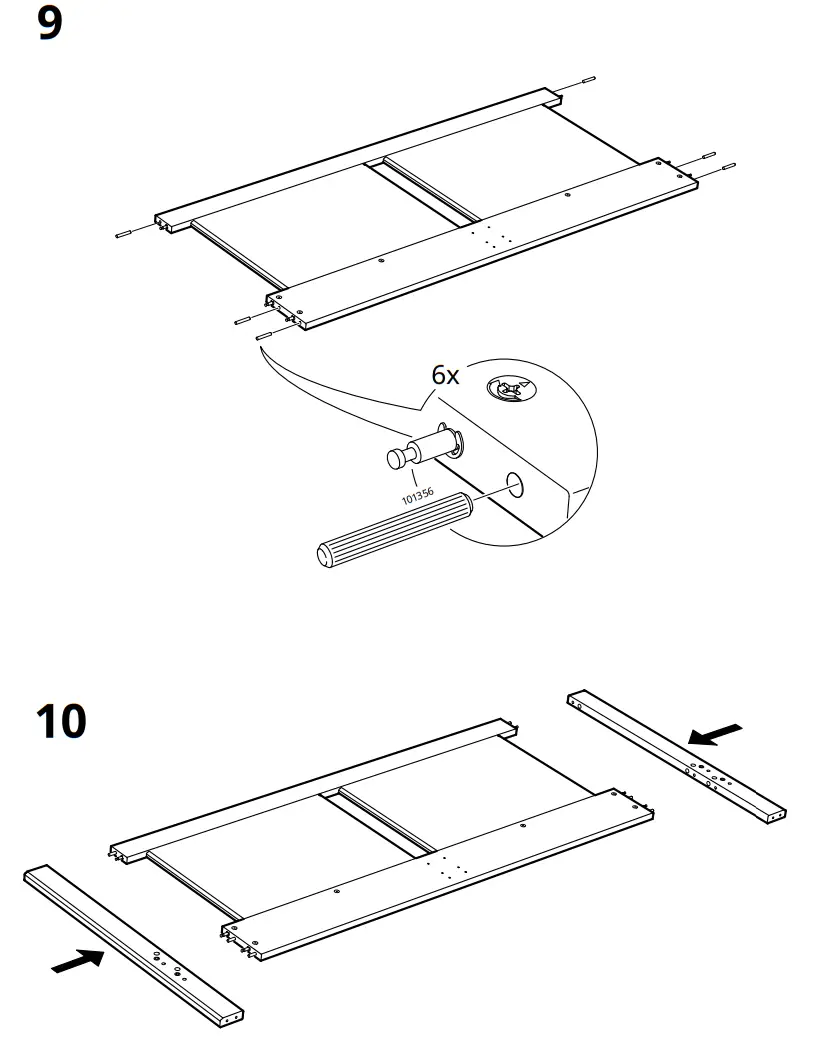 9

6x

101356

10