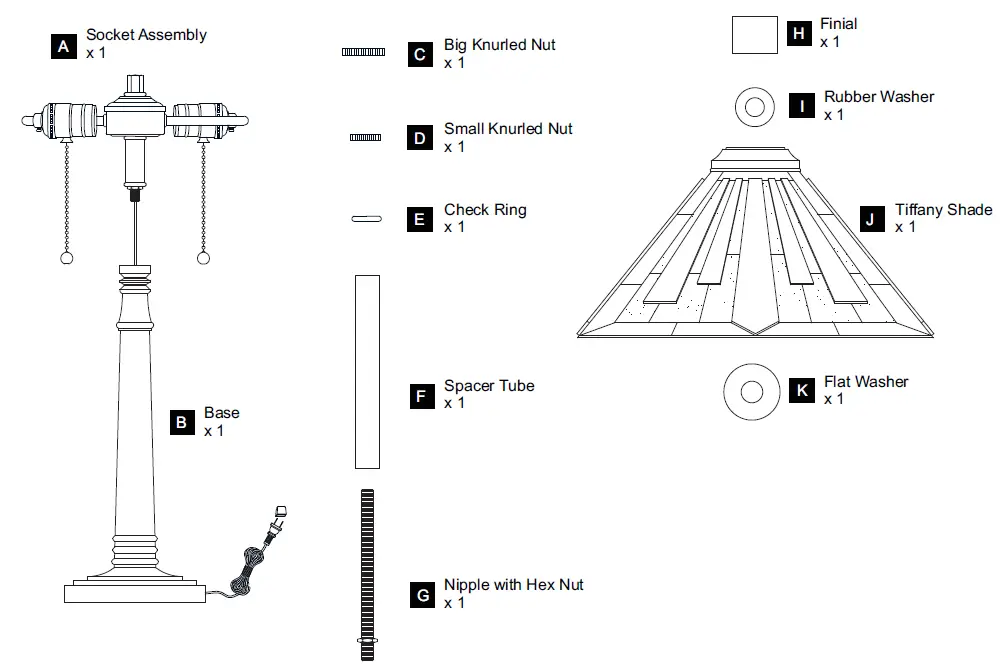 A Socket Assembly
x 1

B Base
x 1

C Big Knurled Nut
x 1

D Small Knurled Nut
x 1

E Check Ring
x 1

F Spacer Tube
x 1

G Nipple with Hex Nut
x 1

H Finial
x 1

I Rubber Washer
x 1

J Tiffany Shade
x 1

K Flat Washer
x 1