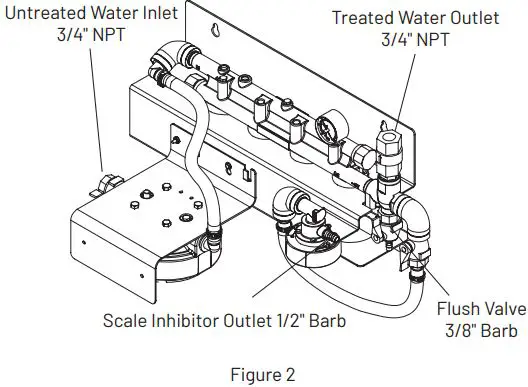 Untreated Water Inlet
3/4" NPT

Treated Water Outlet
3/4" NPT

Scale Inhibitor Outlet 1/2" Barb

Flush Valve
3/8" Barb

Figure 2