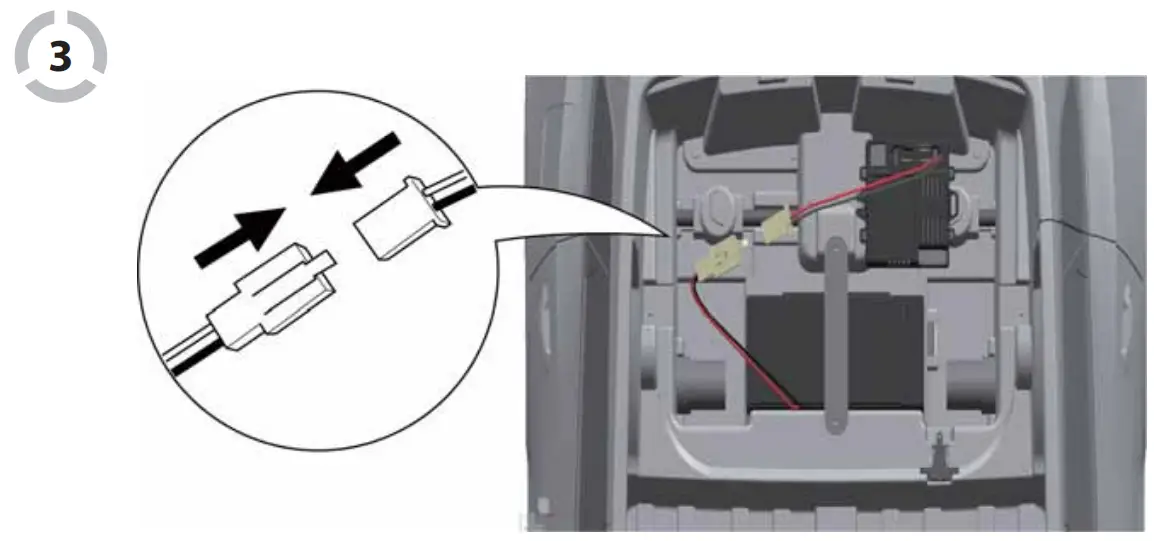 3