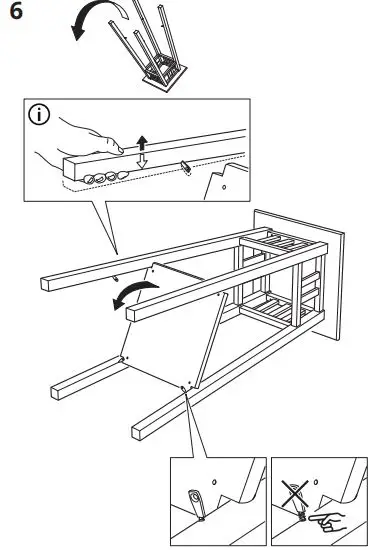 6

i