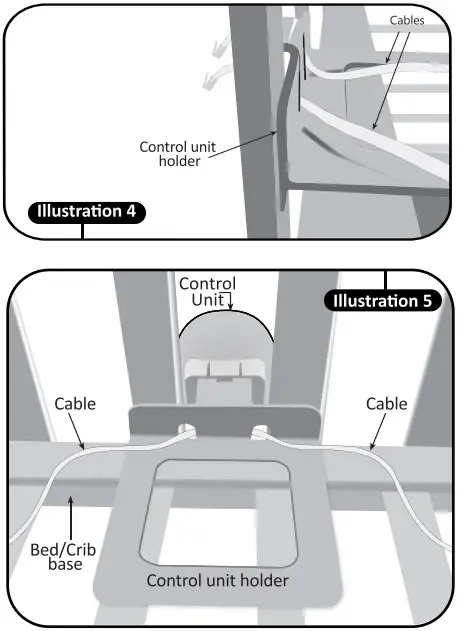 Cables

Control unit holder

Illustration 4

Control Unit

Illustration 5

Cable

Cable

Bed/Crib base

Control unit holder