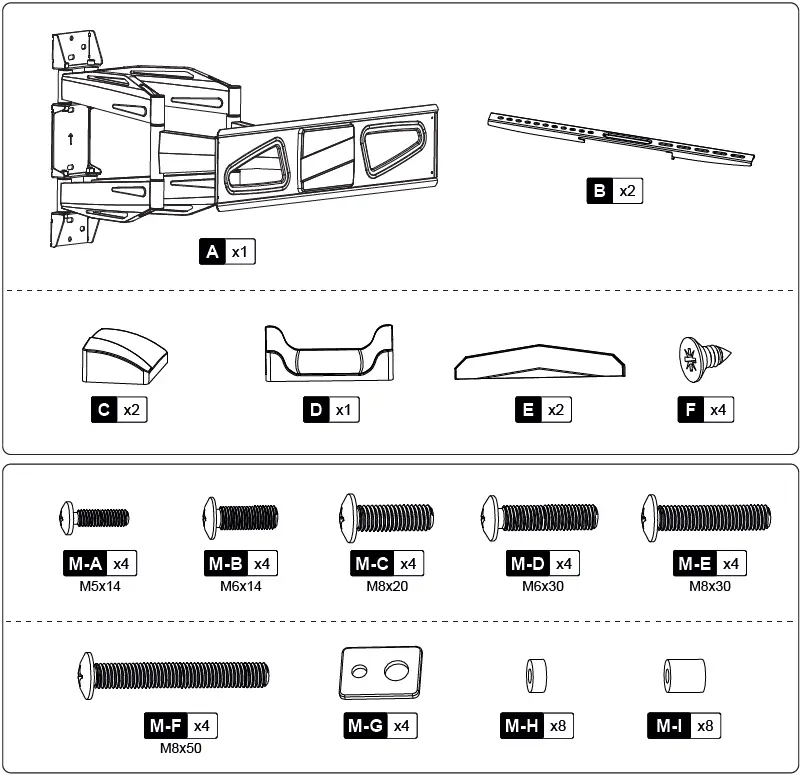 A x1

B x2

C x2

D x1

E x2

F x4

M-A x4
M5x14

M-B x4
M6x14

M-C x4
M8x20

M-D x4
M6x30

M-E x4
M8x30

M-F x4
M8x50

M-G x4

M-H x8

M-I x8