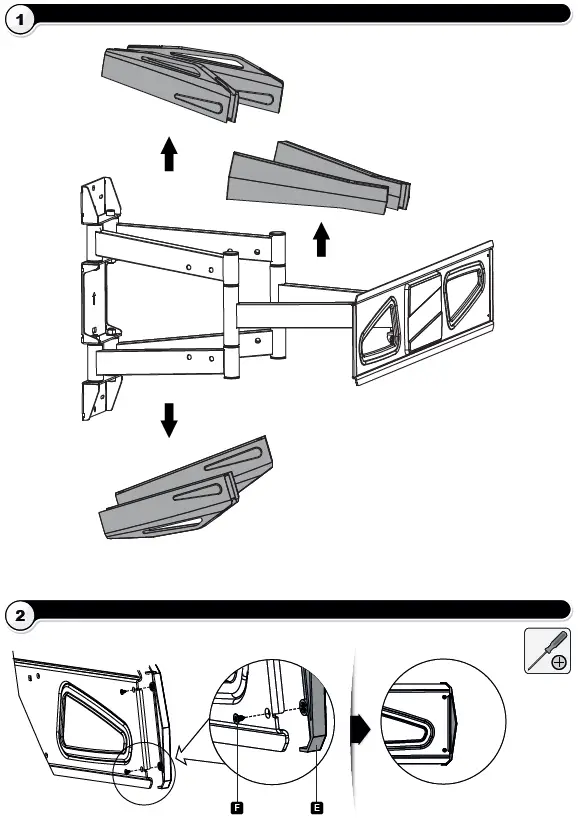 1

2

F

E