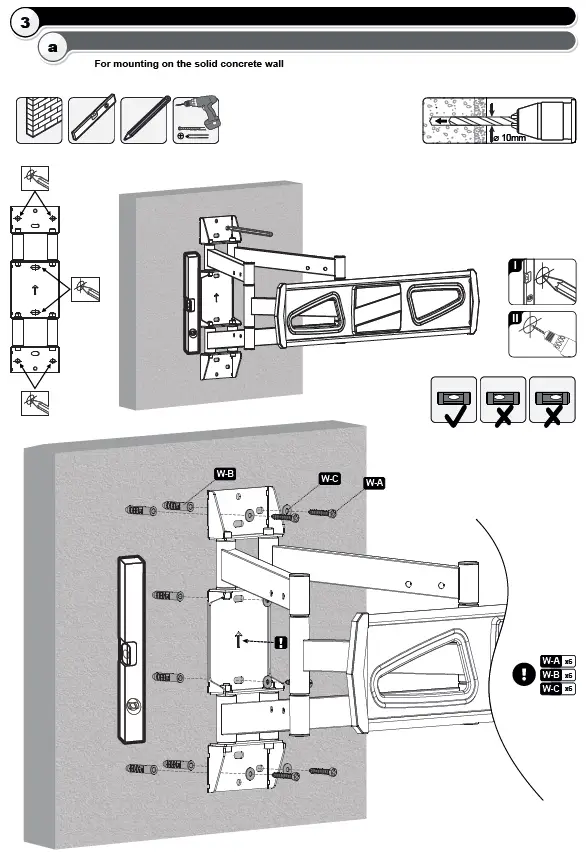 3

a

For mounting on the solid concrete wall

ø 10mm

I

II

W-B

W-C

W-A

W-A x6
W-B x6
W-C x6