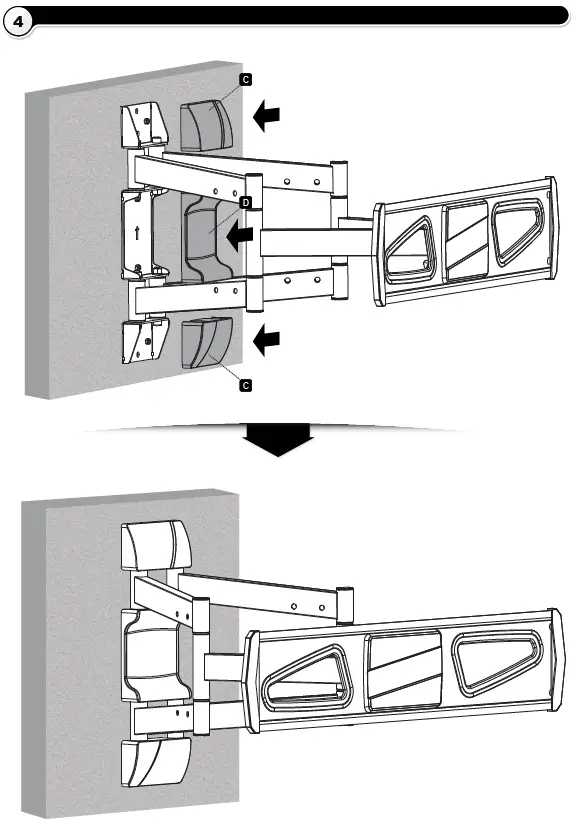 4

C

D

C