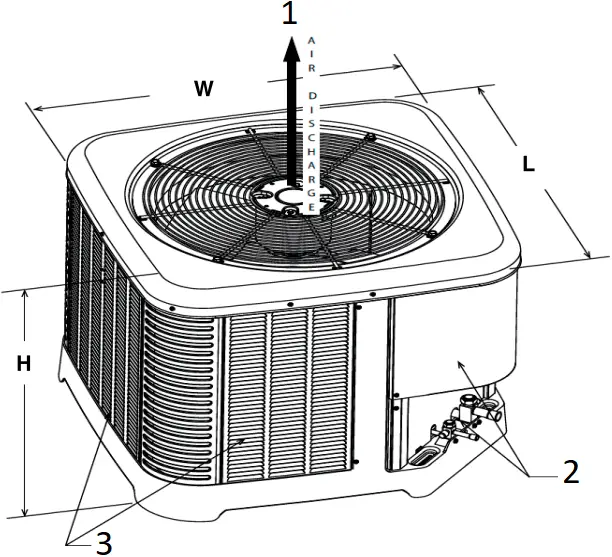 1
AIR DISCHARGE
W
L
H
2
3