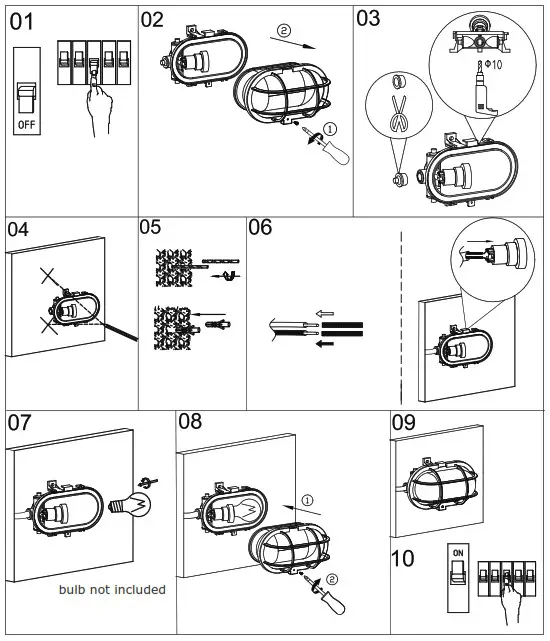 01

OFF

02

②

①

03

Φ10

04

05

06

07

bulb not included

08

①

②

09

10

ON