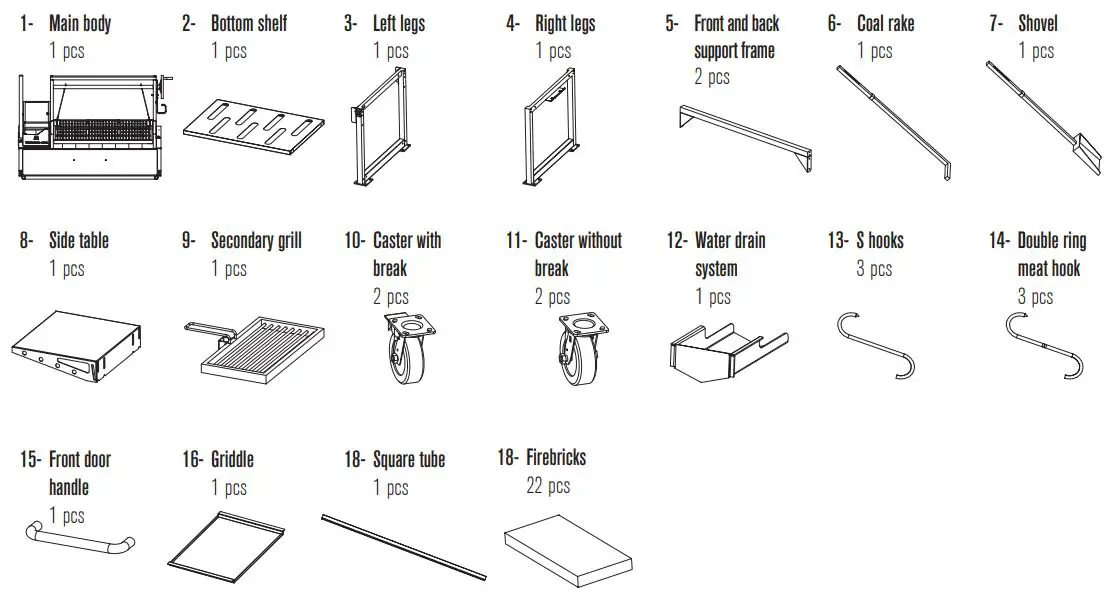 1- Main body
1 pcs

2- Bottom shelf
1 pcs

3- Left legs
1 pcs

4- Right legs
1 pcs

5- Front and back support frame
2 pcs

6- Coal rake
1 pcs

7- Shovel
1 pcs

8- Side table
1 pcs

9- Secondary grill
1 pcs

10- Caster with break
2 pcs

11- Caster without break
2 pcs

12- Water drain system
1 pcs

13- S hooks
3 pcs

14- Double ring meat hook
3 pcs

15- Front door handle
1 pcs

16- Griddle
1 pcs

18- Square tube
1 pcs

18- Firebricks
22 pcs