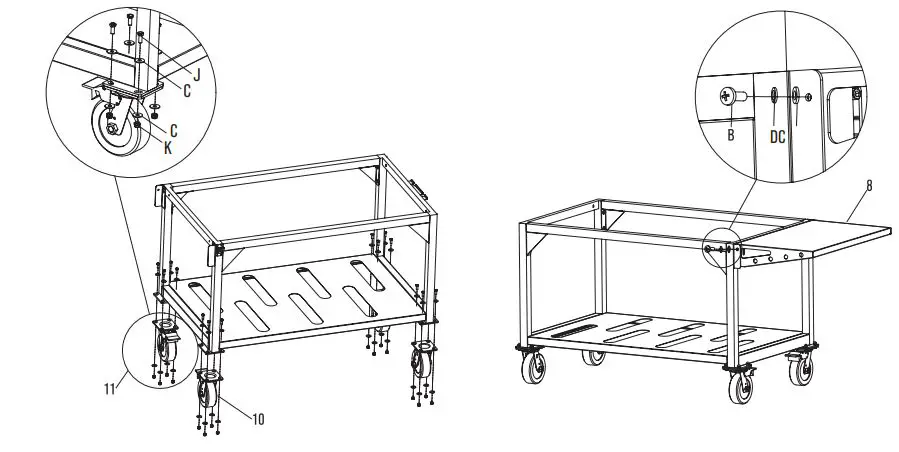 J
C
C
K
11
10
B
DC
8