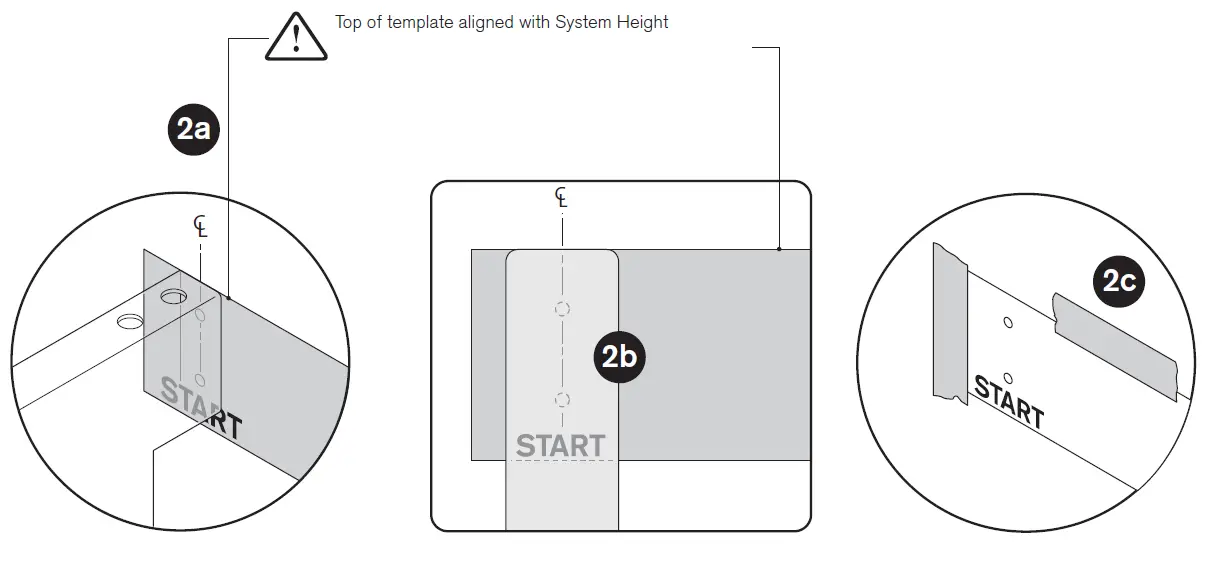 Top of template aligned with System Height

2a

℄

START

℄

2b

START

2c

START