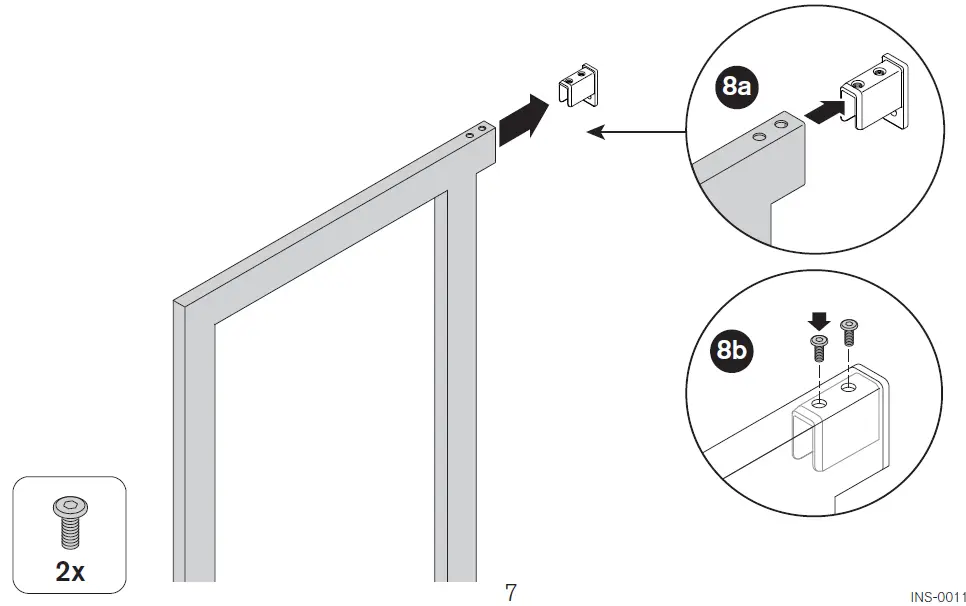 8a

8b

2x

7

INS-0011