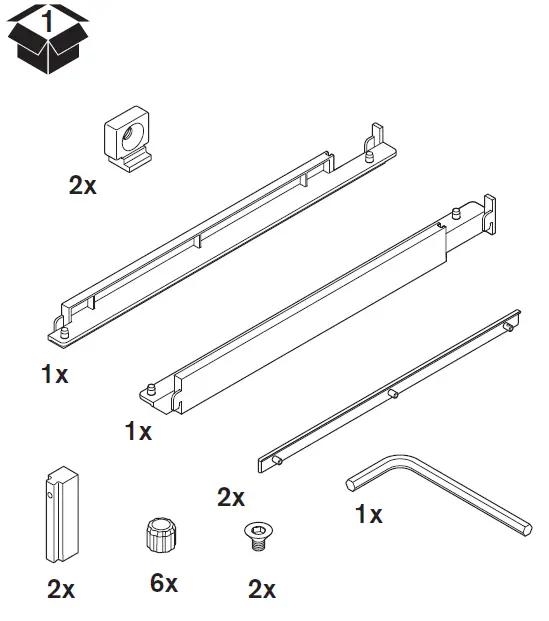 1

2x

1x

1x

2x

1x

2x

6x

2x