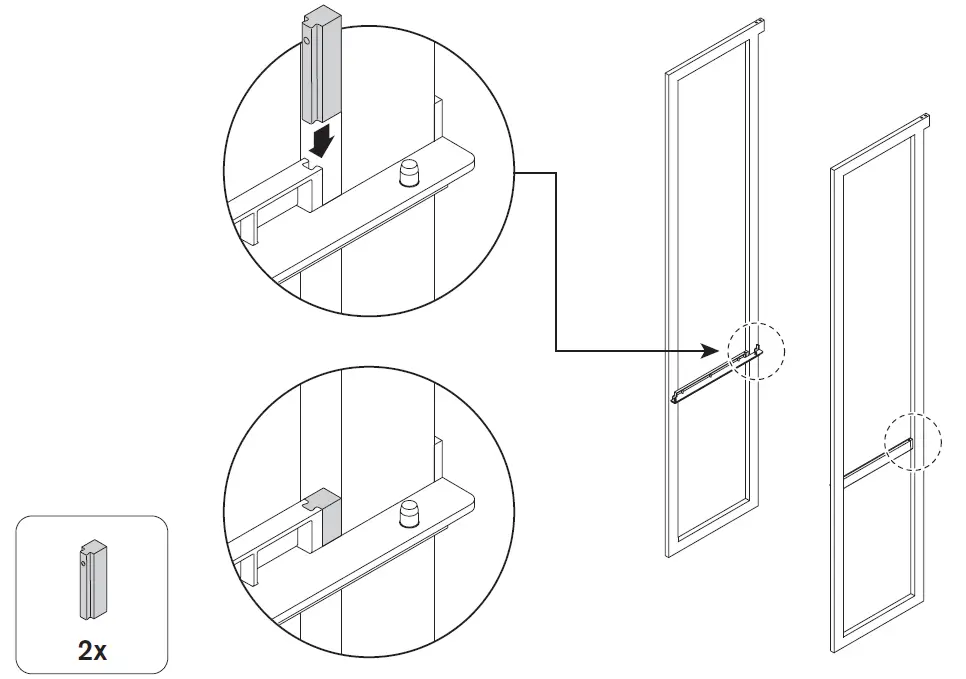 2x