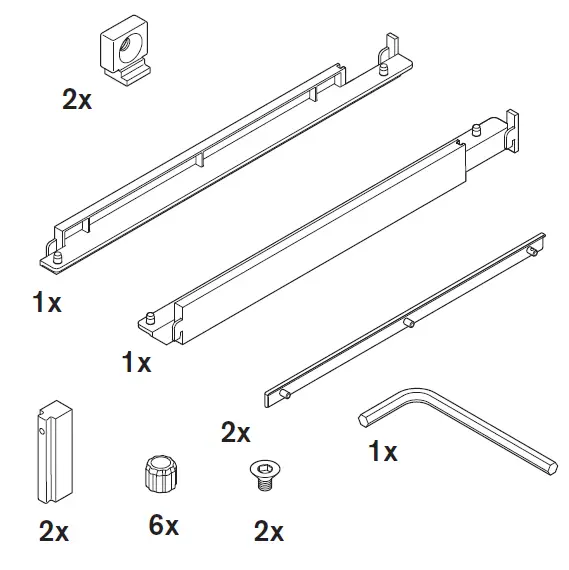 2x

1x

1x

2x

1x

2x

6x

2x