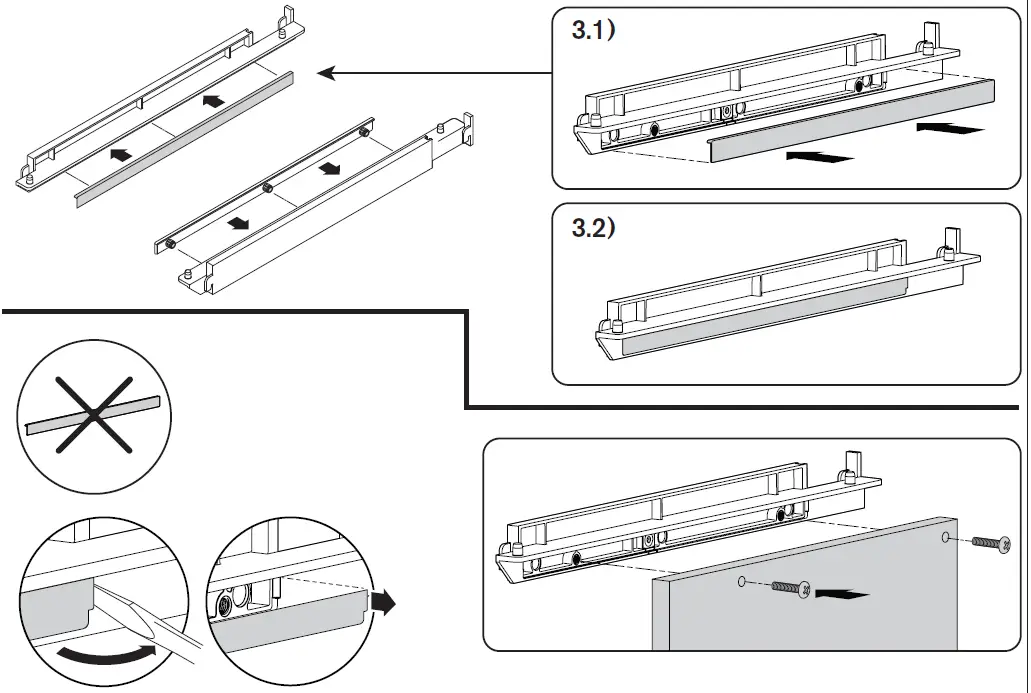 3.1)

3.2)