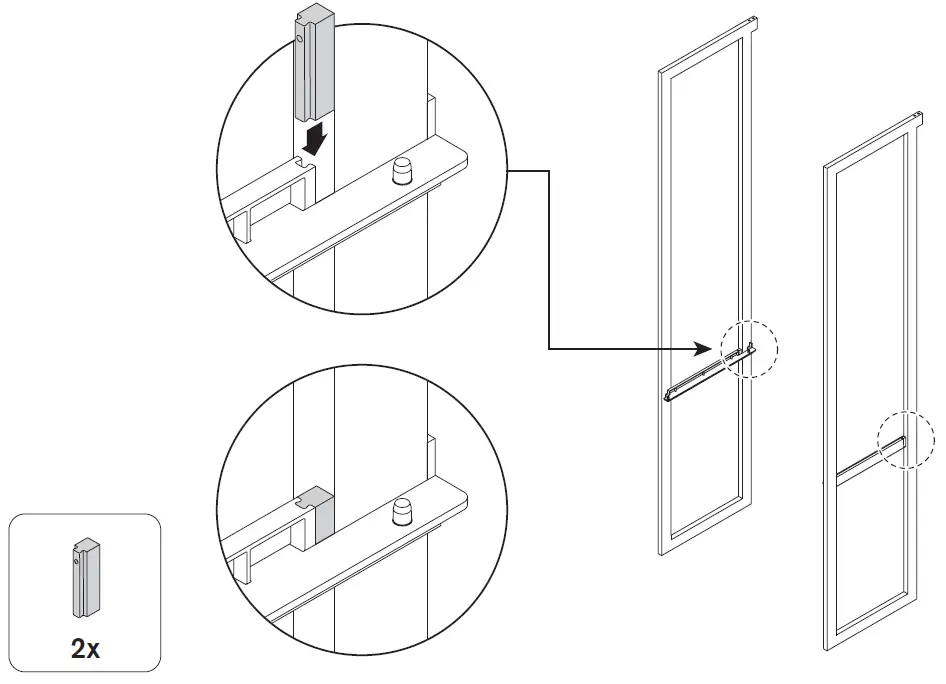 2x