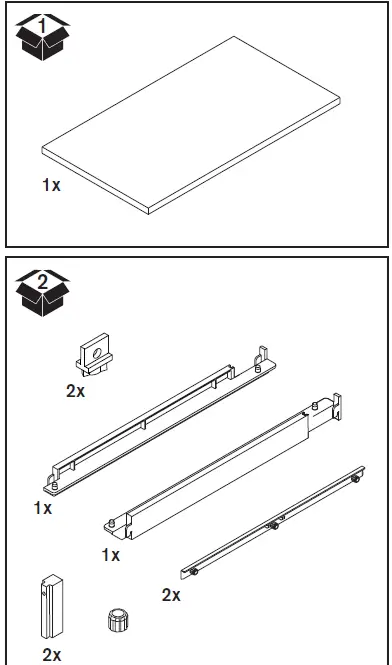 1

1x

2

2x

1x

1x

2x

2x